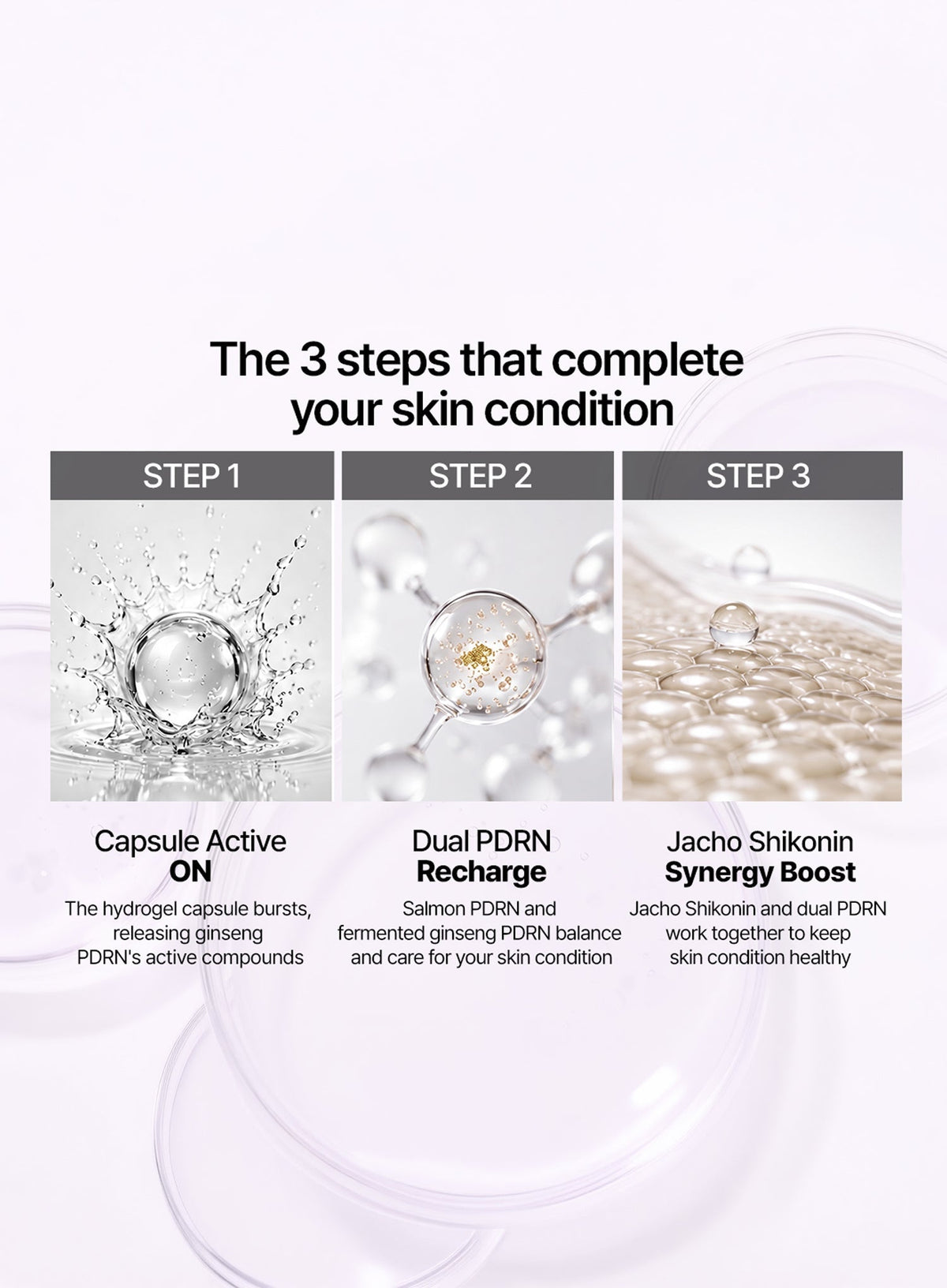 The 3 steps that complete your skin condition

STEP 1

Capsule Active
ON

The hydrogel capsule bursts, releasing ginseng PDRN's active compounds

STEP 2

Dual PDRN
Recharge

Salmon PDRN and fermented ginseng PDRN balance and care for your skin condition

STEP 3

Jacho Shikonin
Synergy Boost

Jacho Shikonin and dual PDRN work together to keep skin condition healthy